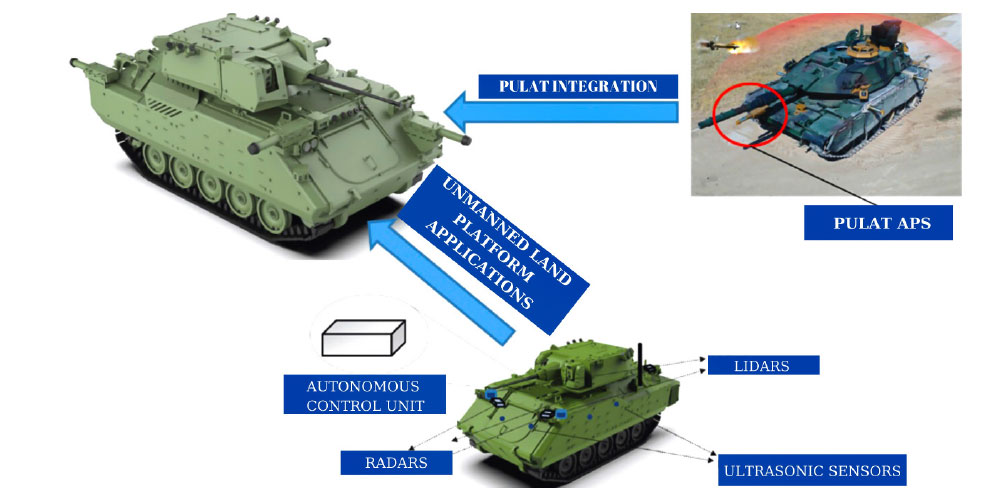 PULAT INTEGRATION

PULAT APS

UNMANNED LAND PLATFORM APPLICATIONS

AUTONOMOUS CONTROL UNIT

LIDARS

RADARS

ULTRASONIC SENSORS